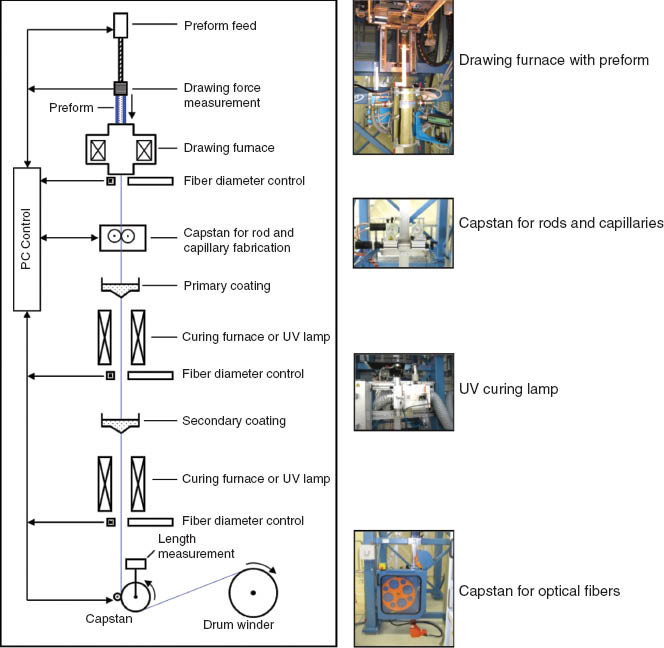 Preform feed

Drawing force measurement

Preform

Drawing furnace

Fiber diameter control

PC Control

Capstan for rod and capillary fabrication

Primary coating

Curing furnace or UV lamp

Fiber diameter control

Secondary coating

Curing furnace or UV lamp

Fiber diameter control

Length measurement

Capstan

Drum winder

Drawing furnace with preform

Capstan for rods and capillaries

UV curing lamp

Capstan for optical fibers